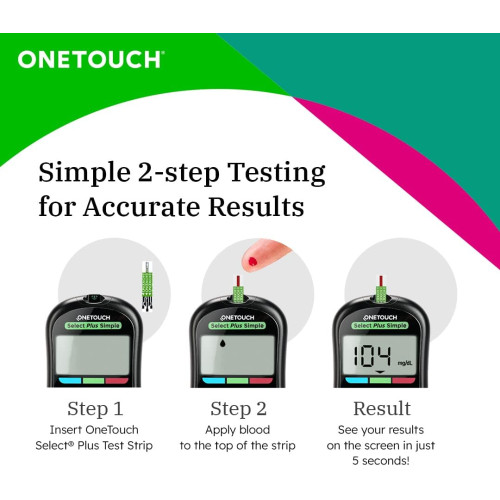 ONETOUCH®

Simple 2-step Testing for Accurate Results

ONETOUCH
Select Plus Simple

ONETOUCH
Select Plus Simple

ONETOUCH
Select Plus Simple

104 mg/dL

Step 1
Insert OneTouch Select® Plus Test Strip

Step 2
Apply blood to the top of the strip

Result
See your results on the screen in just 5 seconds!