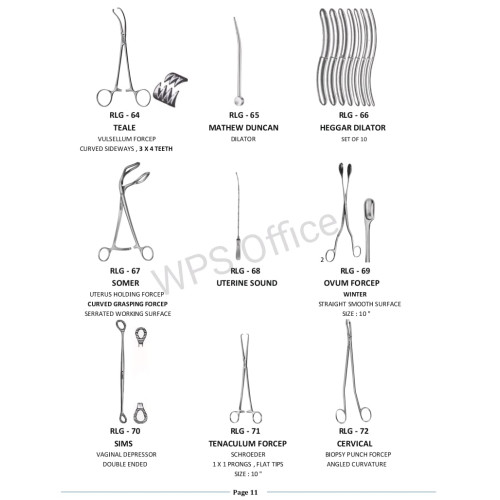 RLG - 64
TEALE
VULSELLUM FORCEP
CURVED SIDEWAYS , 3 X 4 TEETH

RLG - 65
MATHEW DUNCAN
DILATOR

RLG - 66
HEGGAR DILATOR
SET OF 10

RLG - 67
SOMER
UTERUS HOLDING FORCEP
CURVED GRASPING FORCEP
SERRATED WORKING SURFACE

RLG - 68
UTERINE SOUND

2
RLG - 69
OVUM FORCEP
WINTER
STRAIGHT SMOOTH SURFACE
SIZE : 10 "

WPS Office

RLG - 70
SIMS
VAGINAL DEPRESSOR
DOUBLE ENDED

RLG - 71
TENACULUM FORCEP
SCHROEDER
1 X 1 PRONGS , FLAT TIPS
SIZE : 10 "

RLG - 72
CERVICAL
BIOPSY PUNCH FORCEP
ANGLED CURVATURE

Page 11